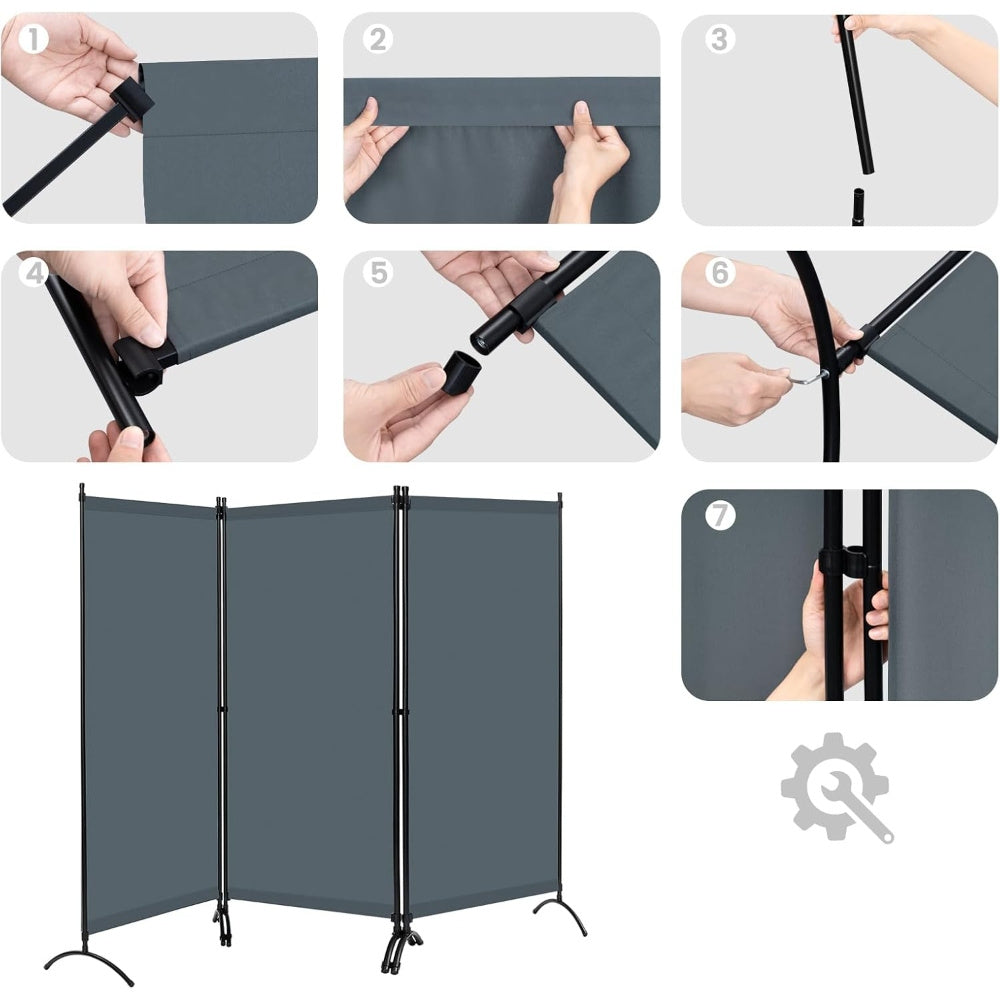 1
2
3
4
5
6
7