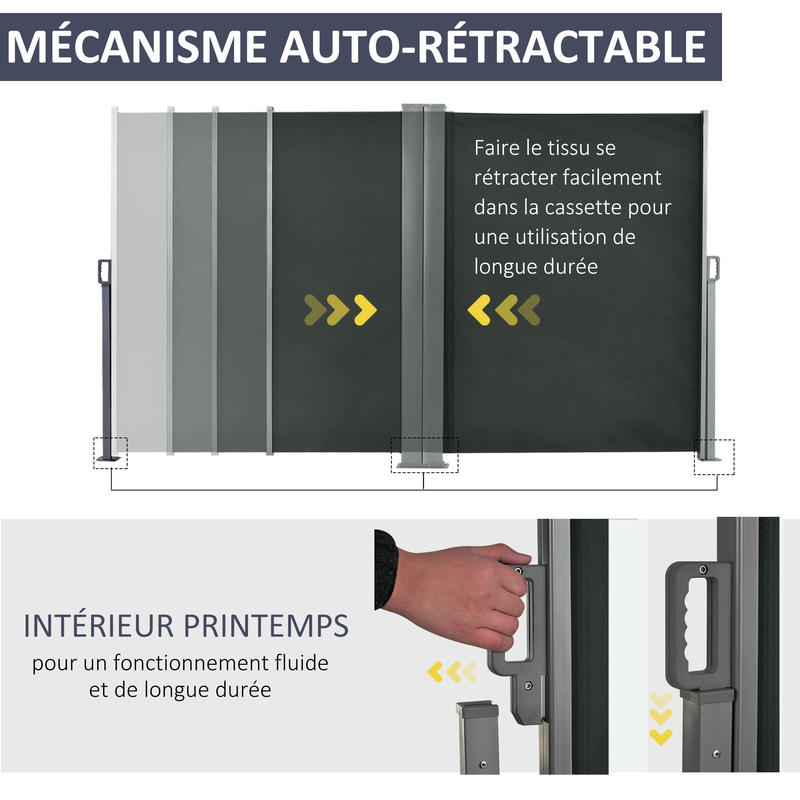 MÉCANISME AUTO-RÉTRACTABLE

Faire le tissu se rétracter facilement dans la cassette pour une utilisation de longue durée

INTÉRIEUR PRINTEMPS

pour un fonctionnement fluide et de longue durée